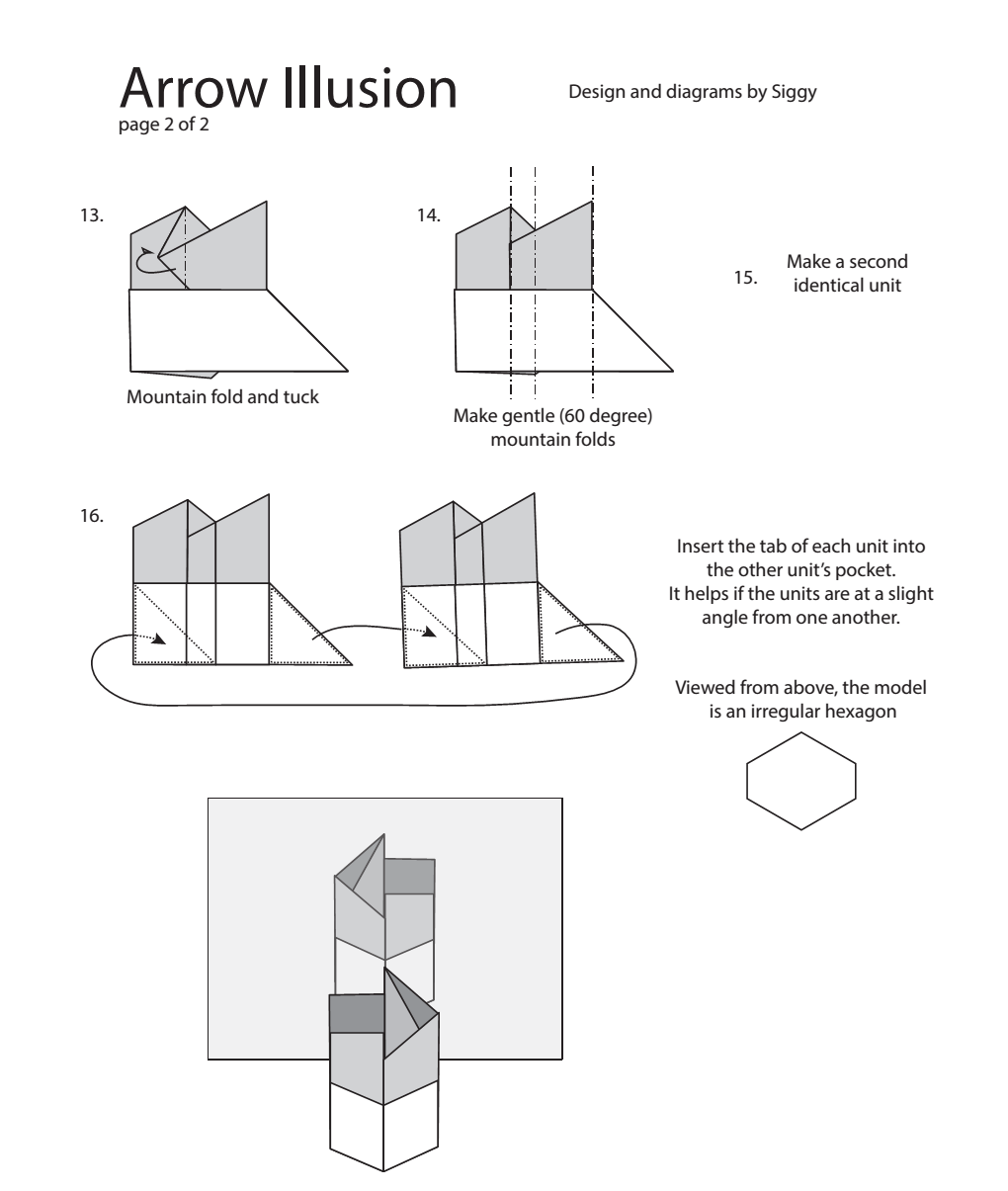 Arrow Illusion
page 2 of 2

Design and diagrams by Siggy

13.

Mountain fold and tuck

14.

Make gentle (60 degree) mountain folds

15. Make a second identical unit

16.

Insert the tab of each unit into the other unit's pocket. It helps if the units are at a slight angle from one another.

Viewed from above, the model is an irregular hexagon